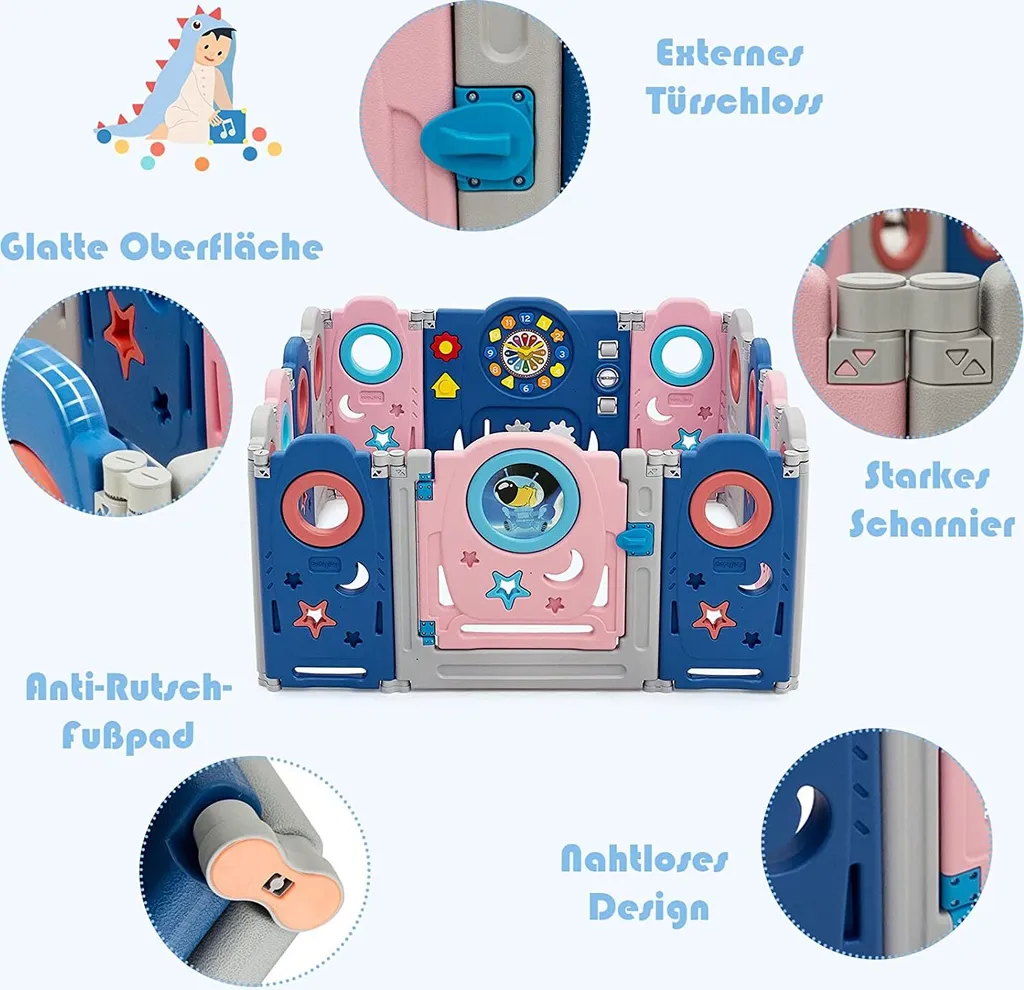 Externes Türschloss

Glatte Oberfläche

Starkes Scharnier

Anti-Rutsch-Fußpad

Nahtloses Design