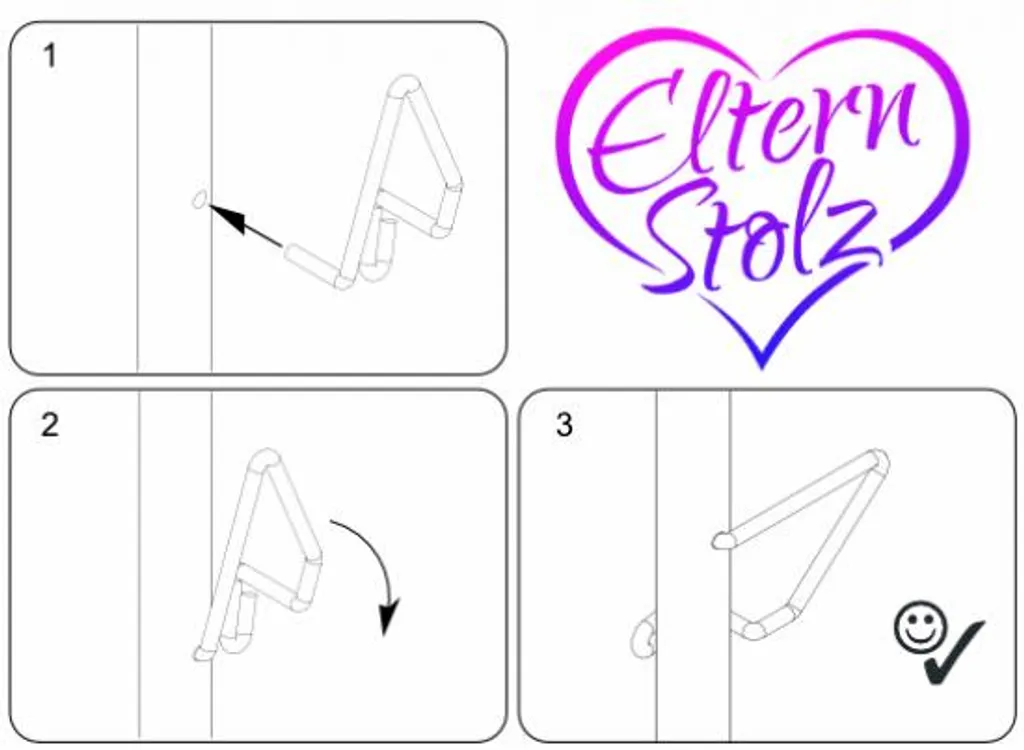 1

Eltern Stolz

2

3