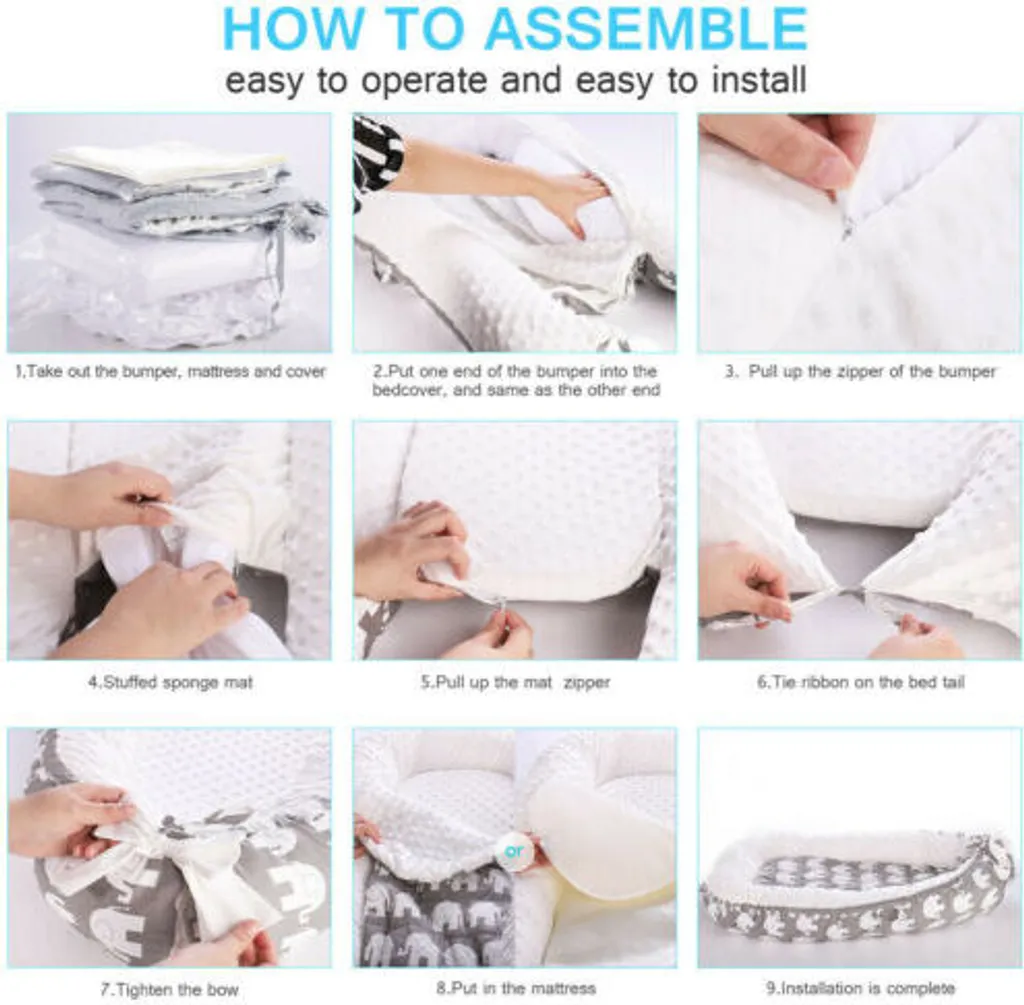 HOW TO ASSEMBLE

easy to operate and easy to install

1.Take out the bumper, mattress and cover

2.Put one end of the bumper into the bedcover, and same as the other end

3. Pull up the zipper of the bumper

4.Stuffed sponge mat

5.Pull up the mat zipper

6.Tie ribbon on the bed tail

7.Tighten the bow

or

8.Put in the mattress

9.Installation is complete