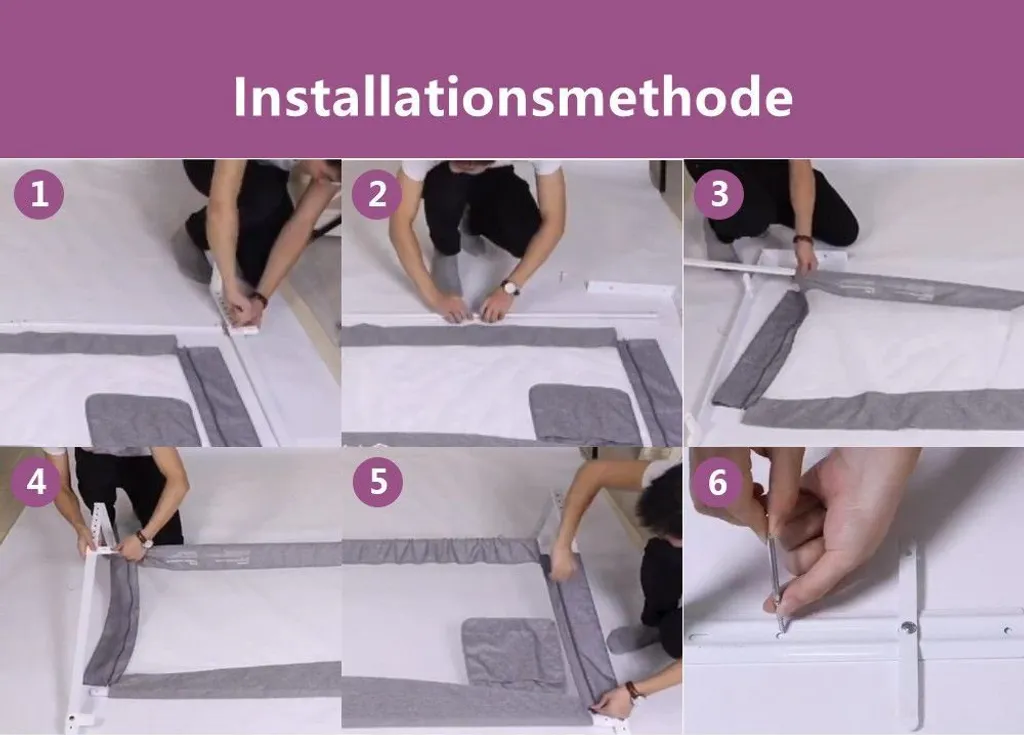 Installationsmethode

1

2

3

4

5

6